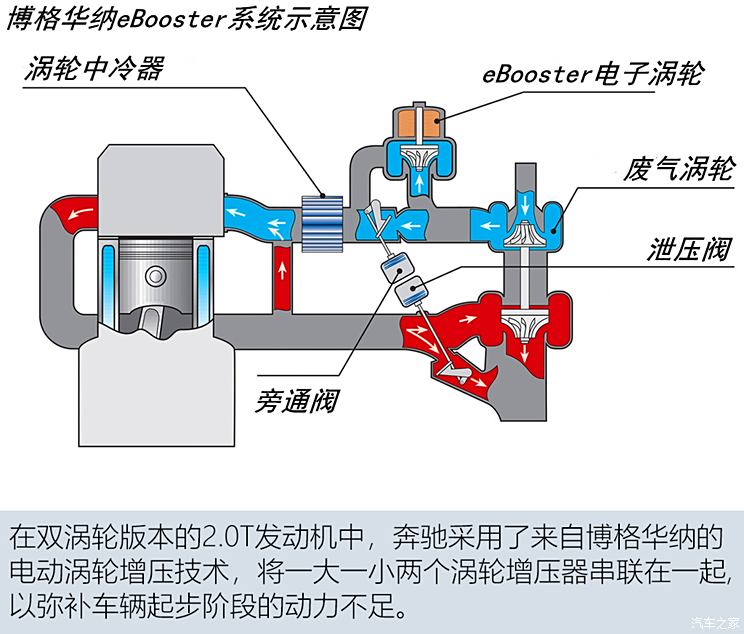 博格华纳eBooster系统示意图

涡轮中冷器

eBooster电子涡轮

废气涡轮

泄压阀

旁通阀

在双涡轮版本的2.0T发动机中，奔驰采用了来自博格华纳的电动涡轮增压技术，将一大一小两个涡轮增压器串联在一起，以弥补车辆起步阶段的动力不足。

汽车之家